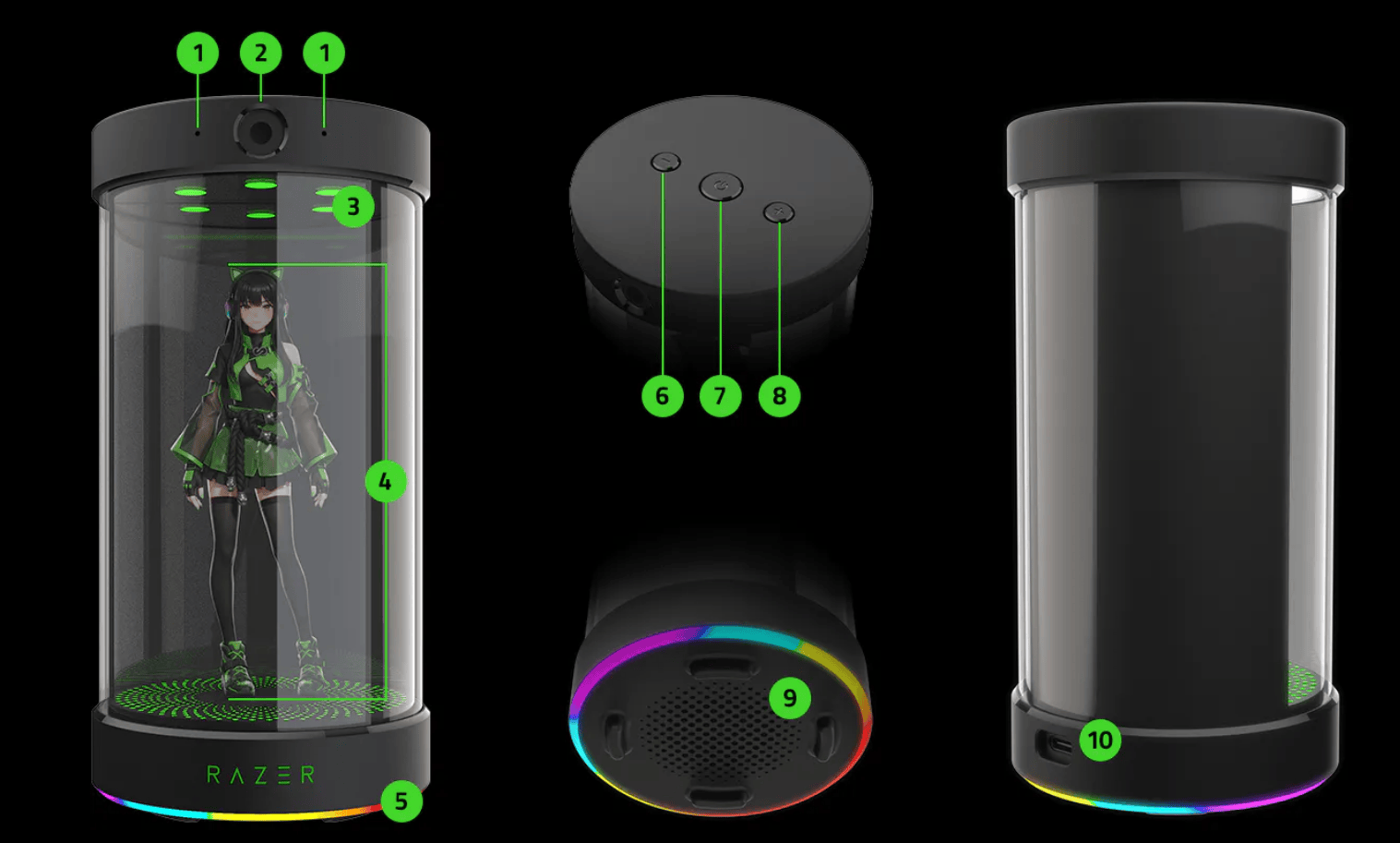 1
2
1
3
4
RAZER
5
6
7
8
9
10