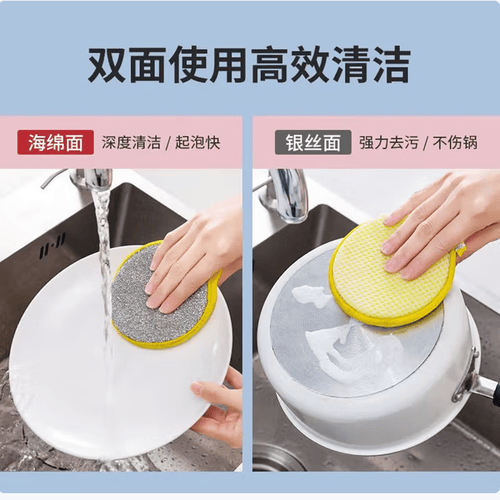 双面使用高效清洁

海绵面 深度清洁 / 起泡快

银丝面 强力去污 / 不伤锅