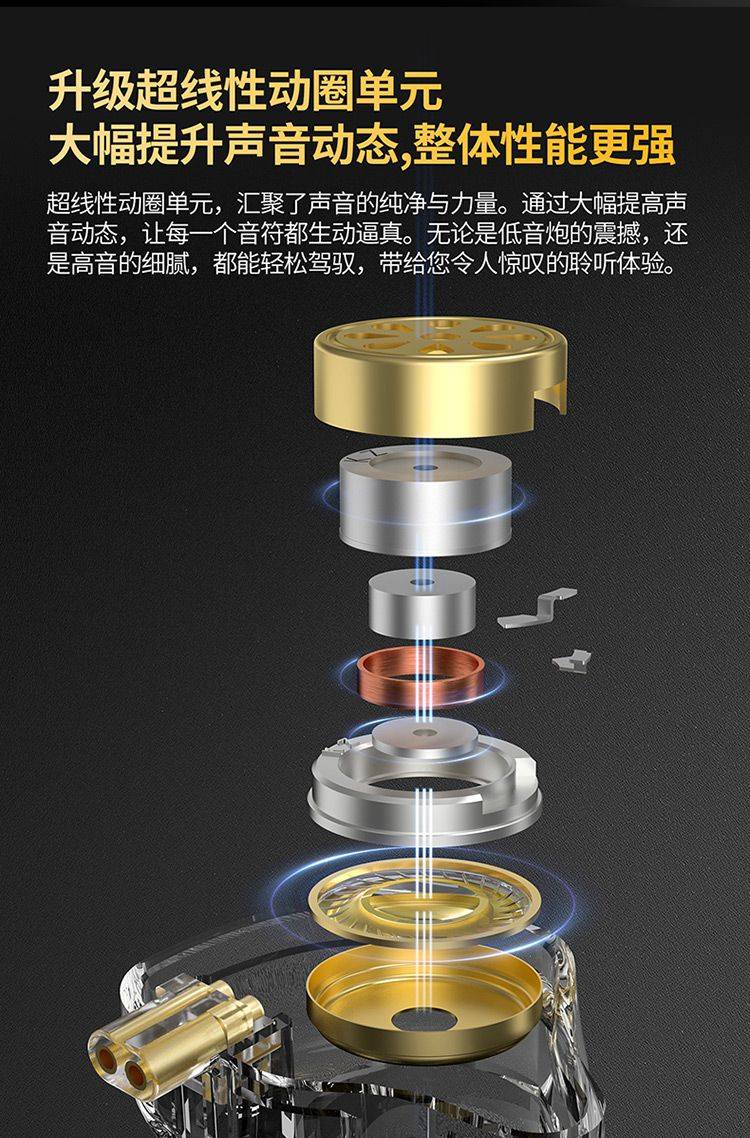 升级超线性动圈单元
大幅提升声音动态,整体性能更强

超线性动圈单元，汇聚了声音的纯净与力量。通过大幅提高声音动态，让每一个音符都生动逼真。无论是低音炮的震撼，还是高音的细腻，都能轻松驾驭，带给您令人惊叹的聆听体验。