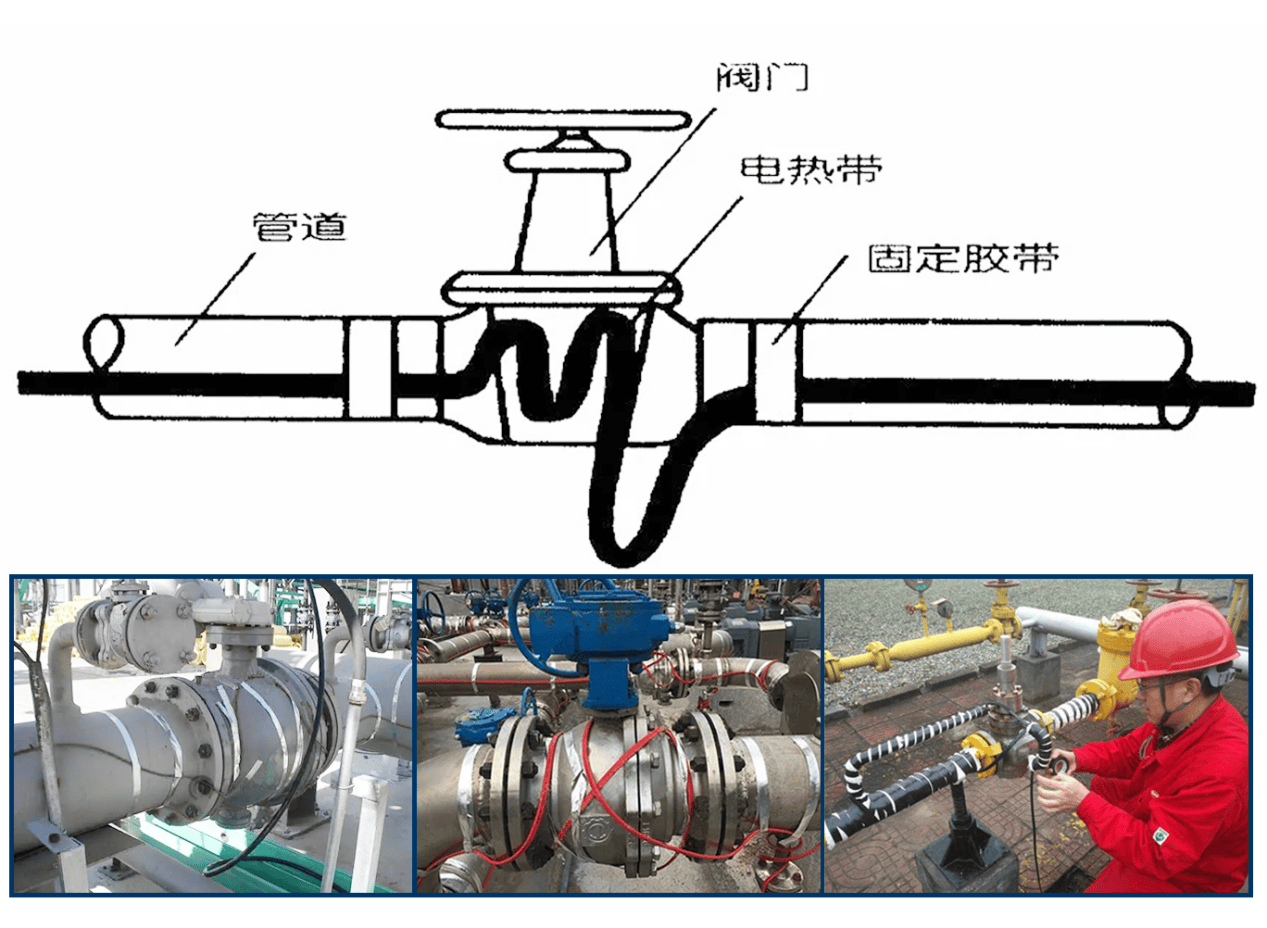 阀门

电热带

管道

固定胶带