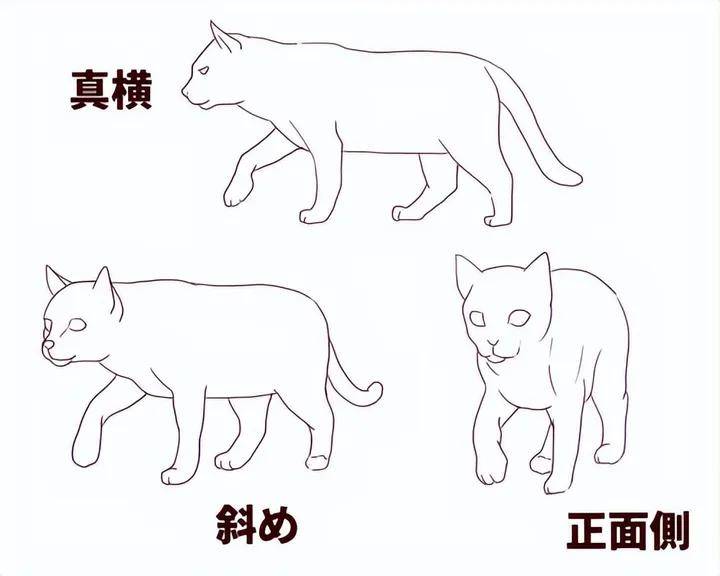 真横

斜め

正面側