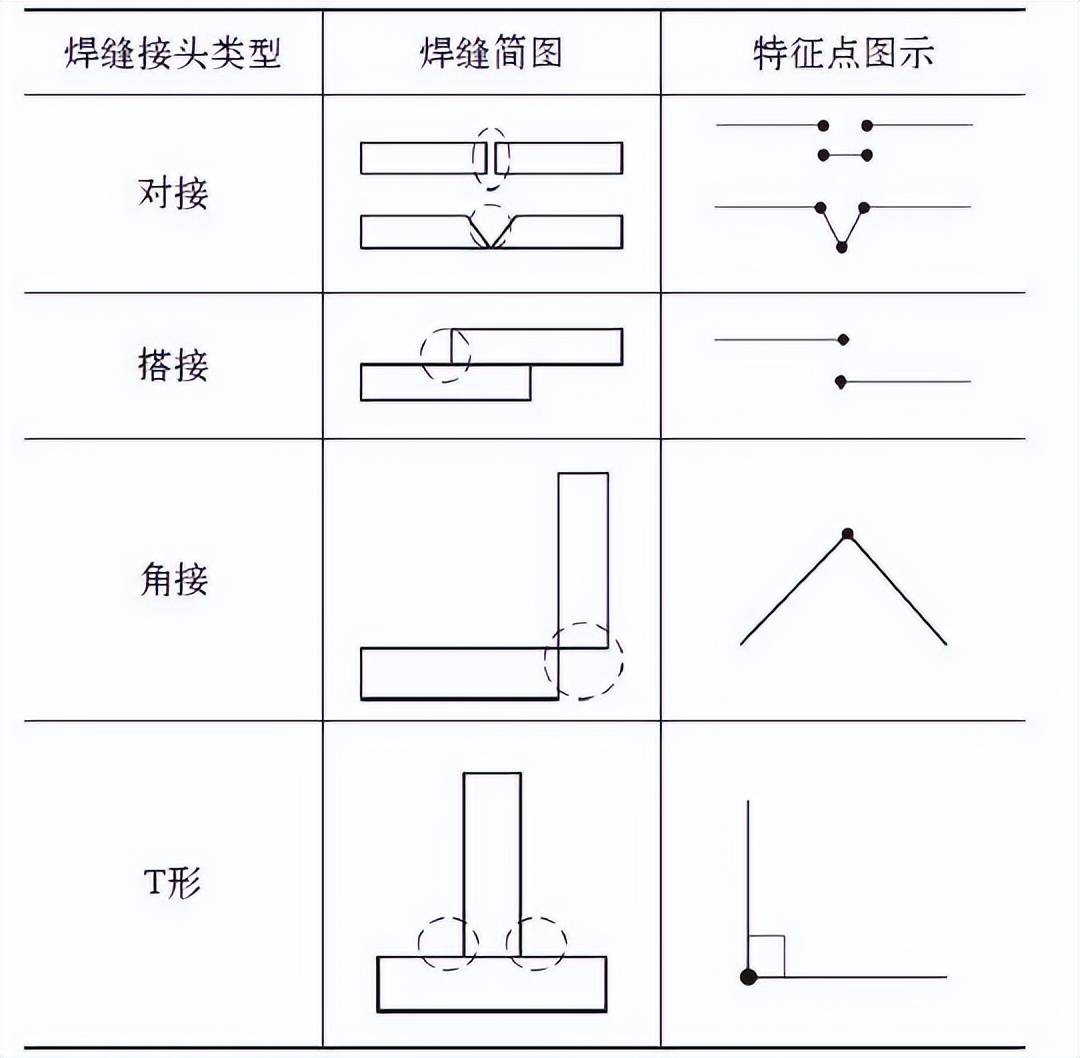 | 焊缝接头类型 | 焊缝简图 | 特征点图示 |
|---|---|---|
| 对接 | | |
| 搭接 | | |
| 角接 | | |
| T形 | | |