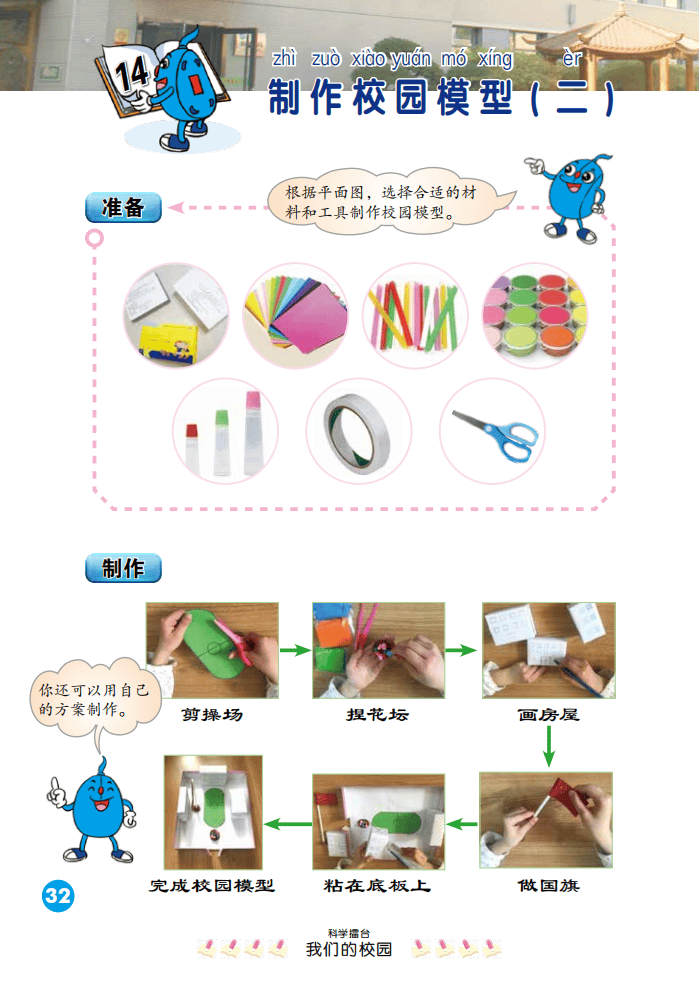 14

zhì zuò xiào yuán mó xíng èr
制作校园模型（二）

准备

根据平面图，选择合适的材料和工具制作校园模型。

制作

你还可以用自己的方案制作。

剪操场

捏花坛

画房屋

做国旗

粘在底板上

完成校园模型

32

科学擂台
我们的校园