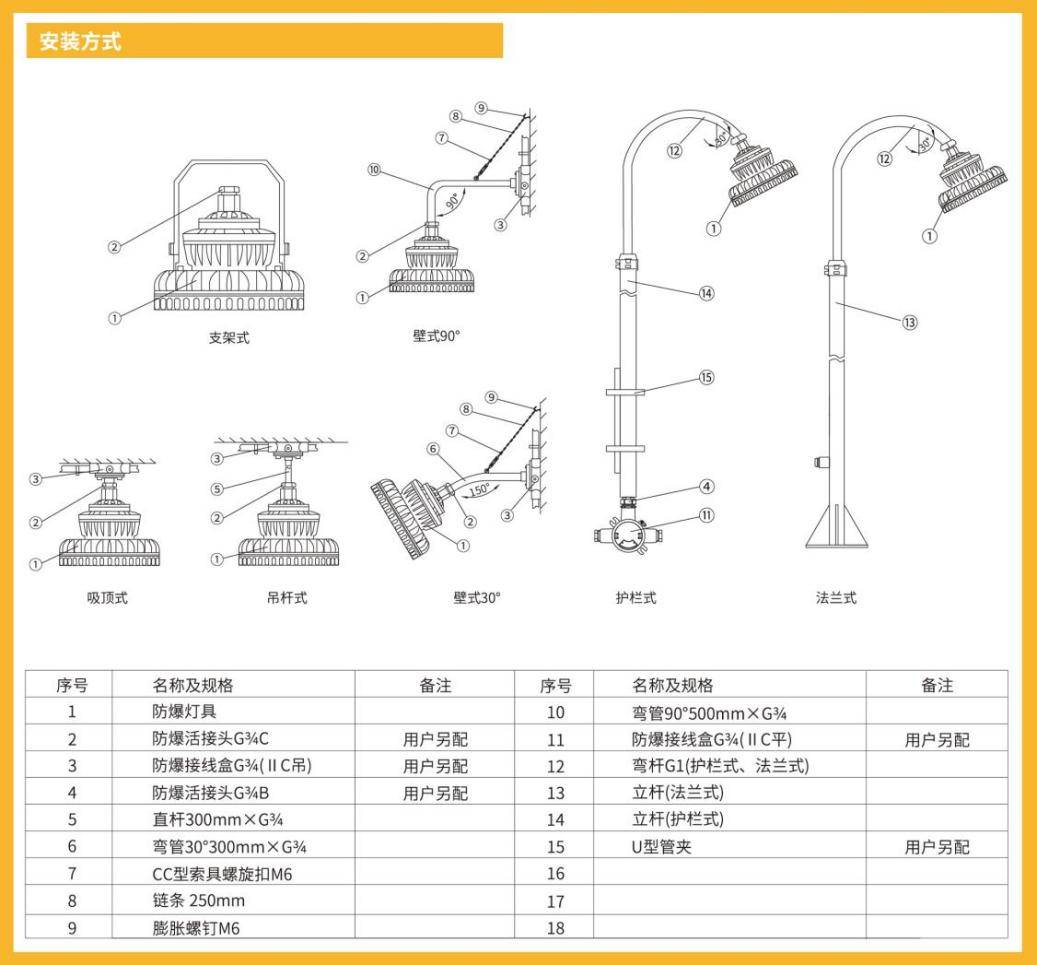 安装方式

②
①
支架式

⑨
⑧
⑦
⑩
90°
③
②
①
壁式90°

⑫
30°
①
⑭
⑮
④
⑪
护栏式

⑫
30°
①
⑬
法兰式

③
②
①
吸顶式

③
⑤
②
①
吊杆式

⑨
⑧
⑦
⑥
150°
②
③
①
壁式30°

| 序号 | 名称及规格 | 备注 | 序号 | 名称及规格 | 备注 |
|---|---|---|---|---|---|
| 1 | 防爆灯具 | | 10 | 弯管90°500mm×G¾ | |
| 2 | 防爆活接头G¾C | 用户另配 | 11 | 防爆接线盒G¾(ⅡC平) | 用户另配 |
| 3 | 防爆接线盒G¾(ⅡC吊) | 用户另配 | 12 | 弯杆G1(护栏式、法兰式) | |
| 4 | 防爆活接头G¾B | 用户另配 | 13 | 立杆(法兰式) | |
| 5 | 直杆300mm×G¾ | | 14 | 立杆(护栏式) | |
| 6 | 弯管30°300mm×G¾ | | 15 | U型管夹 | 用户另配 |
| 7 | CC型索具螺旋扣M6 | | 16 | | |
| 8 | 链条 250mm | | 17 | | |
| 9 | 膨胀螺钉M6 | | 18 | | |