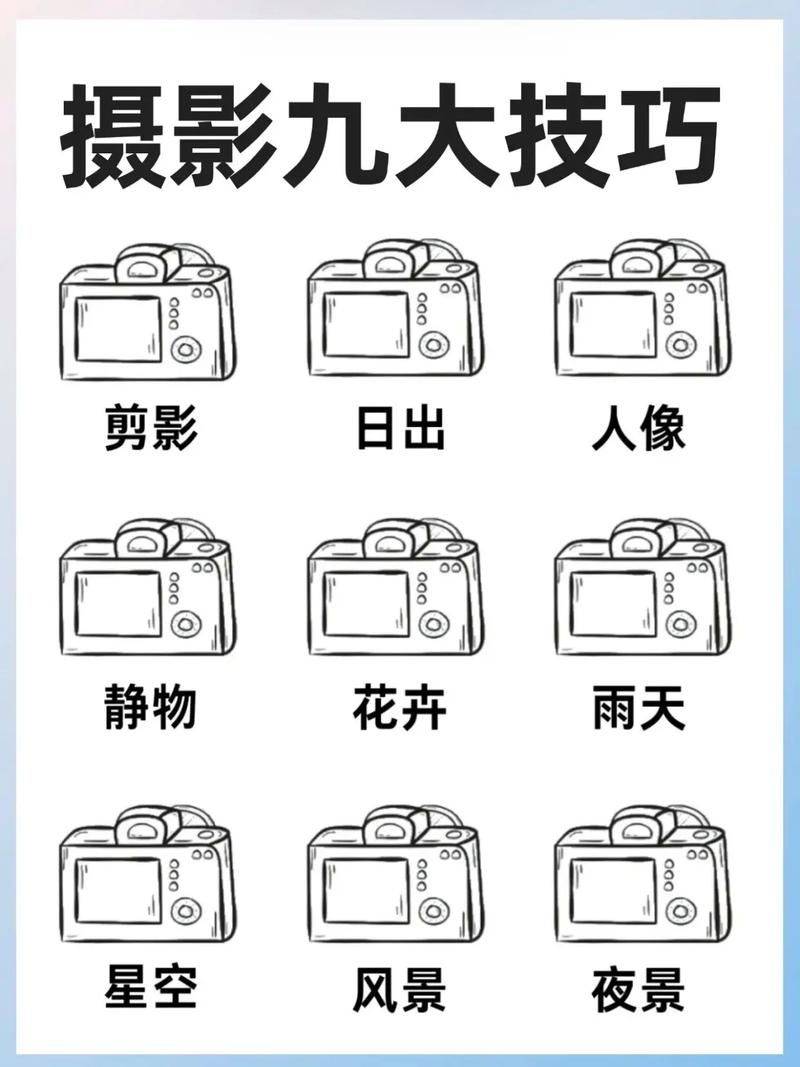 摄影九大技巧

剪影 日出 人像

静物 花卉 雨天

星空 风景 夜景