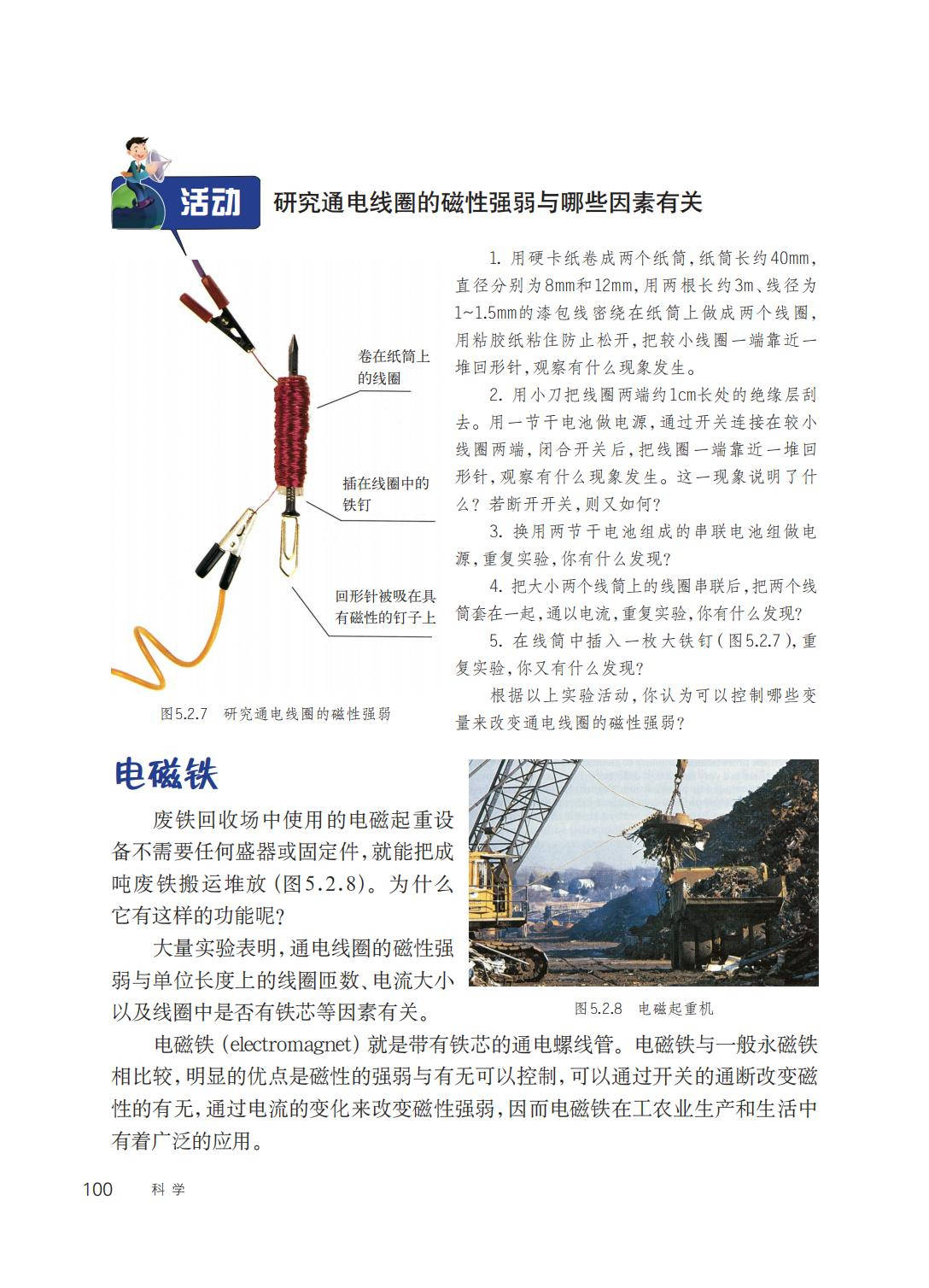 活动 研究通电线圈的磁性强弱与哪些因素有关

卷在纸筒上的线圈

插在线圈中的铁钉

回形针被吸在具有磁性的钉子上

图5.2.7 研究通电线圈的磁性强弱

1. 用硬卡纸卷成两个纸筒，纸筒长约40mm，直径分别为8mm和12mm，用两根长约3m、线径为1~1.5mm的漆包线密绕在纸筒上做成两个线圈，用粘胶纸粘住防止松开，把较小线圈一端靠近一堆回形针，观察有什么现象发生。

2. 用小刀把线圈两端约1cm长处的绝缘层刮去。用一节干电池做电源，通过开关连接在较小线圈两端，闭合开关后，把线圈一端靠近一堆回形针，观察有什么现象发生。这一现象说明了什么？若断开开关，则又如何？

3. 换用两节干电池组成的串联电池组做电源，重复实验，你有什么发现？

4. 把大小两个线筒上的线圈串联后，把两个线筒套在一起，通以电流，重复实验，你有什么发现？

5. 在线筒中插入一枚大铁钉（图5.2.7），重复实验，你又有什么发现？

根据以上实验活动，你认为可以控制哪些变量来改变通电线圈的磁性强弱？

电磁铁

废铁回收场中使用的电磁起重设备不需要任何盛器或固定件，就能把成吨废铁搬运堆放（图5.2.8）。为什么它有这样的功能呢？

大量实验表明，通电线圈的磁性强弱与单位长度上的线圈匝数、电流大小以及线圈中是否有铁芯等因素有关。

图5.2.8 电磁起重机

电磁铁（electromagnet）就是带有铁芯的通电螺线管。电磁铁与一般永磁铁相比较，明显的优点是磁性的强弱与有无可以控制，可以通过开关的通断改变磁性的有无，通过电流的变化来改变磁性强弱，因而电磁铁在工农业生产和生活中有着广泛的应用。

100 科学