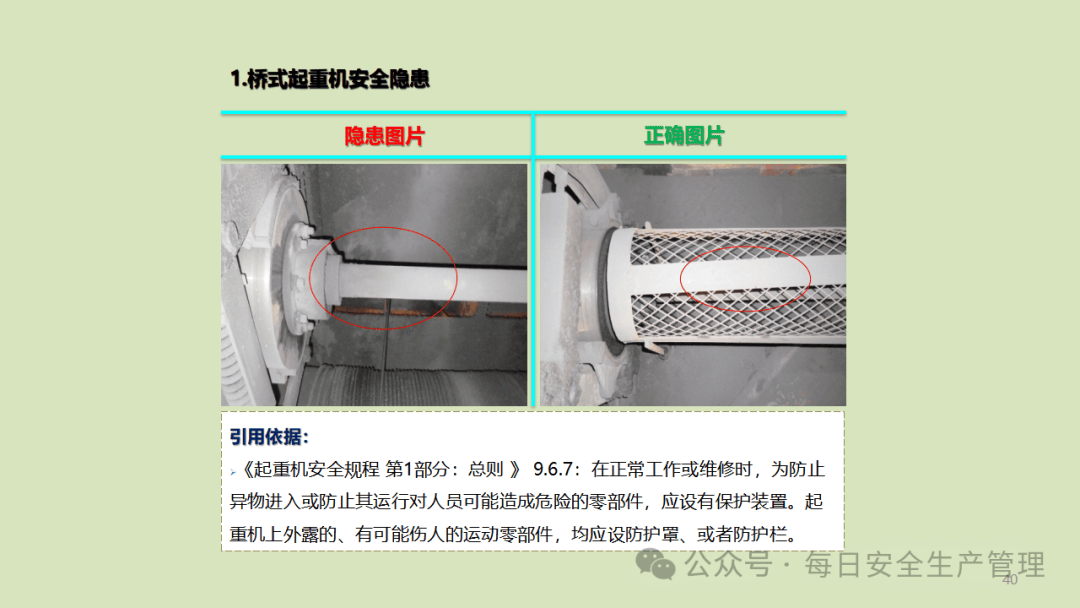 1.桥式起重机安全隐患

| 隐患图片 | 正确图片 |
|---|---|

引用依据：

《起重机安全规程 第1部分：总则 》 9.6.7：在正常工作或维修时，为防止异物进入或防止其运行对人员可能造成危险的零部件，应设有保护装置。起重机上外露的、有可能伤人的运动零部件，均应设防护罩、或者防护栏。

公众号 · 每日安全生产管理

40