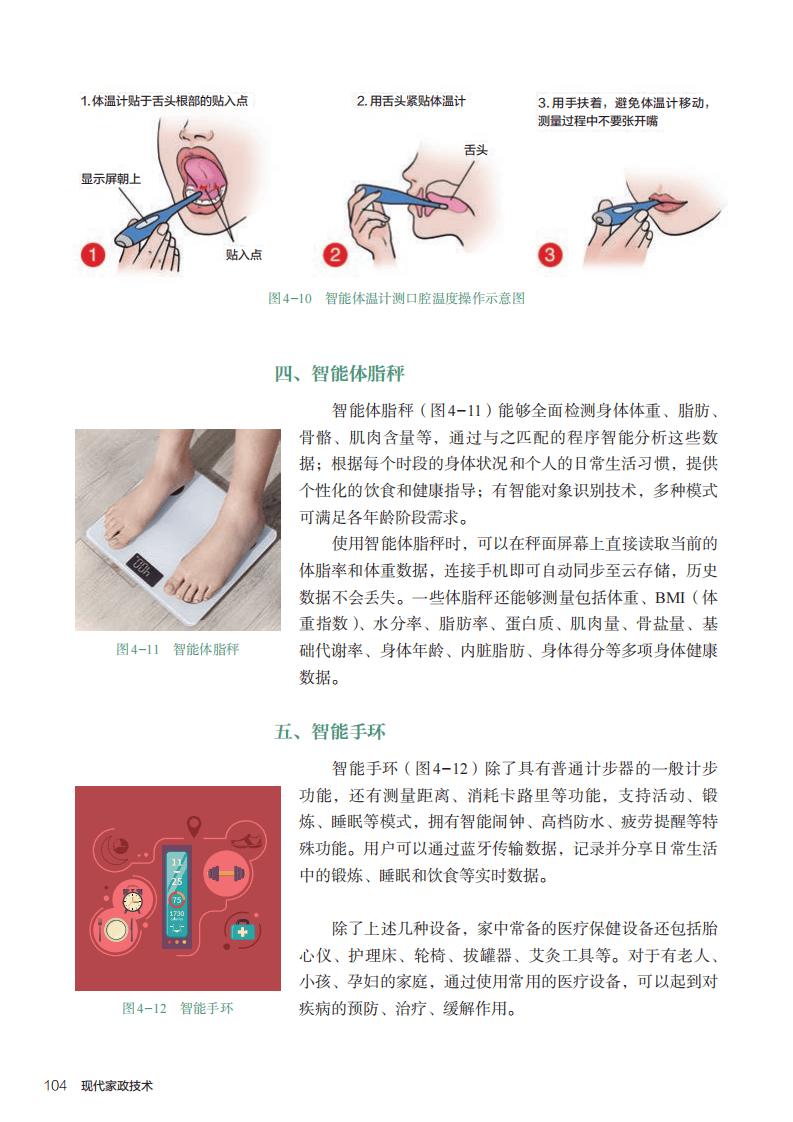 1.体温计贴于舌头根部的贴入点

显示屏朝上

贴入点

1

2.用舌头紧贴体温计

舌头

2

3.用手扶着，避免体温计移动，测量过程中不要张开嘴

3

图4-10 智能体温计测口腔温度操作示意图

四、智能体脂秤

智能体脂秤（图4-11）能够全面检测身体体重、脂肪、骨骼、肌肉含量等，通过与之匹配的程序智能分析这些数据；根据每个时段的身体状况和个人的日常生活习惯，提供个性化的饮食和健康指导；有智能对象识别技术，多种模式可满足各年龄阶段需求。

使用智能体脂秤时，可以在秤面屏幕上直接读取当前的体脂率和体重数据，连接手机即可自动同步至云存储，历史数据不会丢失。一些体脂秤还能够测量包括体重、BMI（体重指数）、水分率、脂肪率、蛋白质、肌肉量、骨盐量、基础代谢率、身体年龄、内脏脂肪、身体得分等多项身体健康数据。

图4-11 智能体脂秤

五、智能手环

智能手环（图4-12）除了具有普通计步器的一般计步功能，还有测量距离、消耗卡路里等功能，支持活动、锻炼、睡眠等模式，拥有智能闹钟、高档防水、疲劳提醒等特殊功能。用户可以通过蓝牙传输数据，记录并分享日常生活中的锻炼、睡眠和饮食等实时数据。

11
25
75
1730

图4-12 智能手环

除了上述几种设备，家中常备的医疗保健设备还包括胎心仪、护理床、轮椅、拔罐器、艾灸工具等。对于有老人、小孩、孕妇的家庭，通过使用常用的医疗设备，可以起到对疾病的预防、治疗、缓解作用。

104 现代家政技术