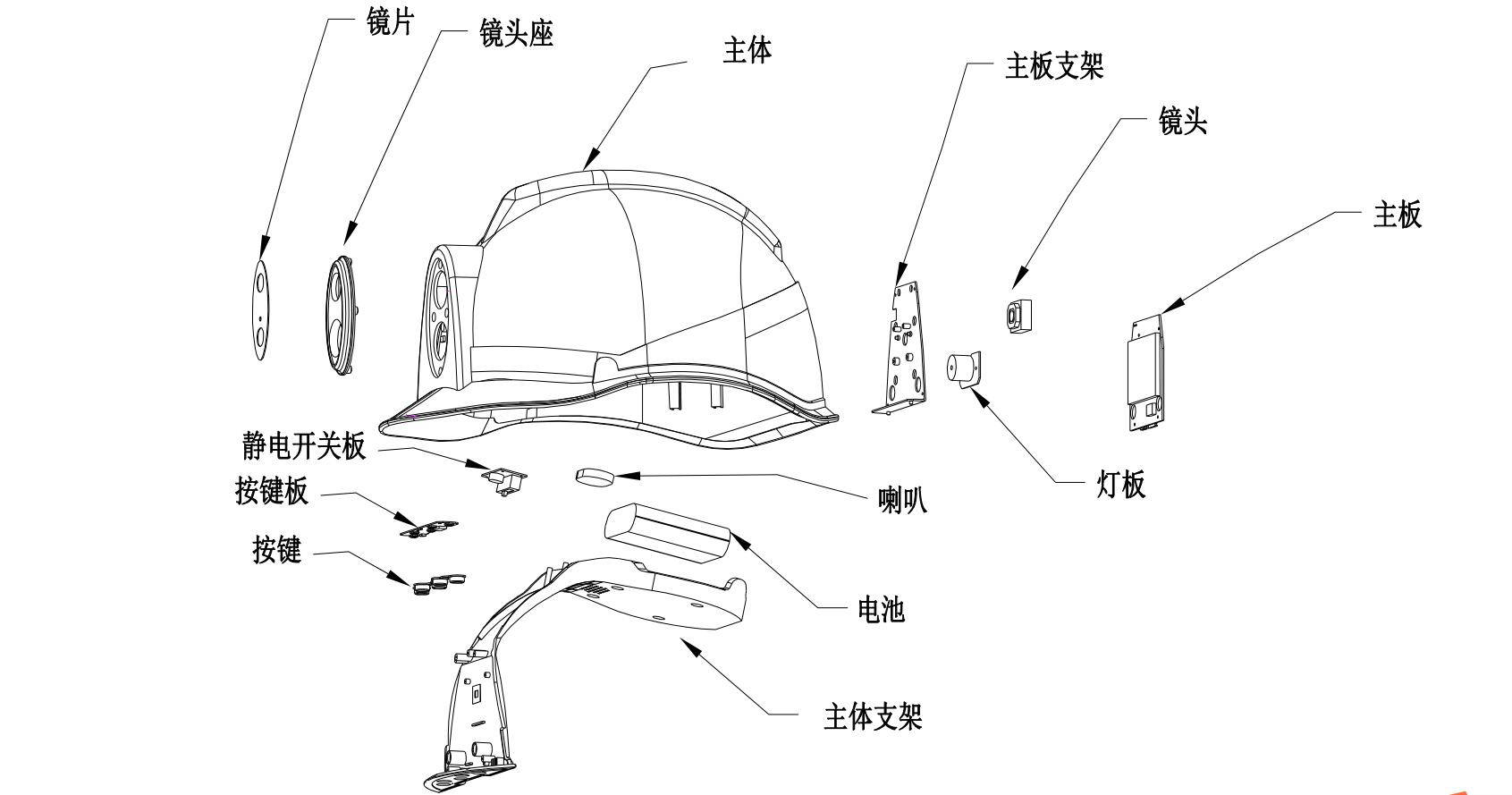 镜片
镜头座
主体
主板支架
镜头
主板
静电开关板
按键板
按键
喇叭
灯板
电池
主体支架