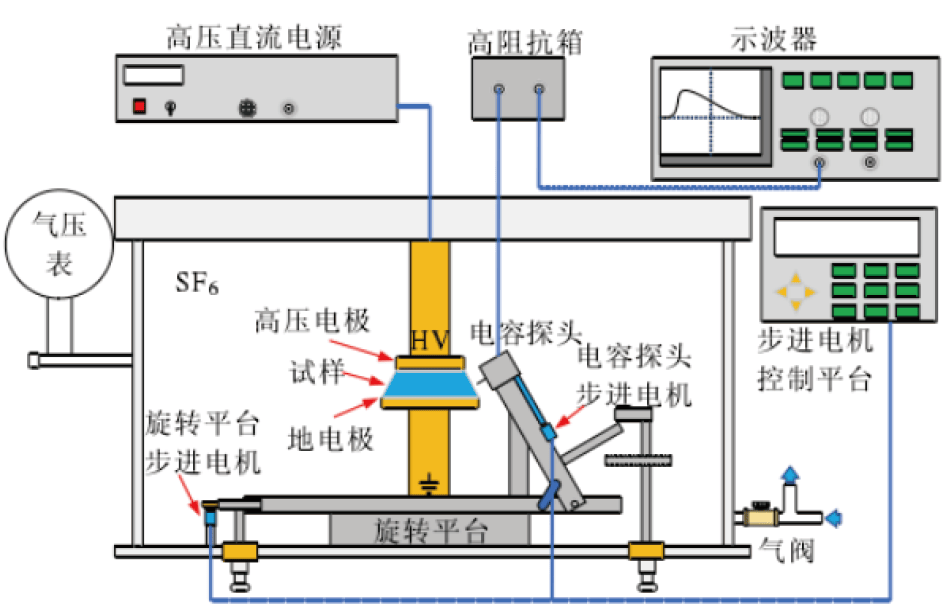 高压直流电源

高阻抗箱

示波器

气压表

$SF_6$

高压电极

HV

试样

地电极

电容探头

电容探头步进电机

步进电机控制平台

旋转平台步进电机

旋转平台

气阀