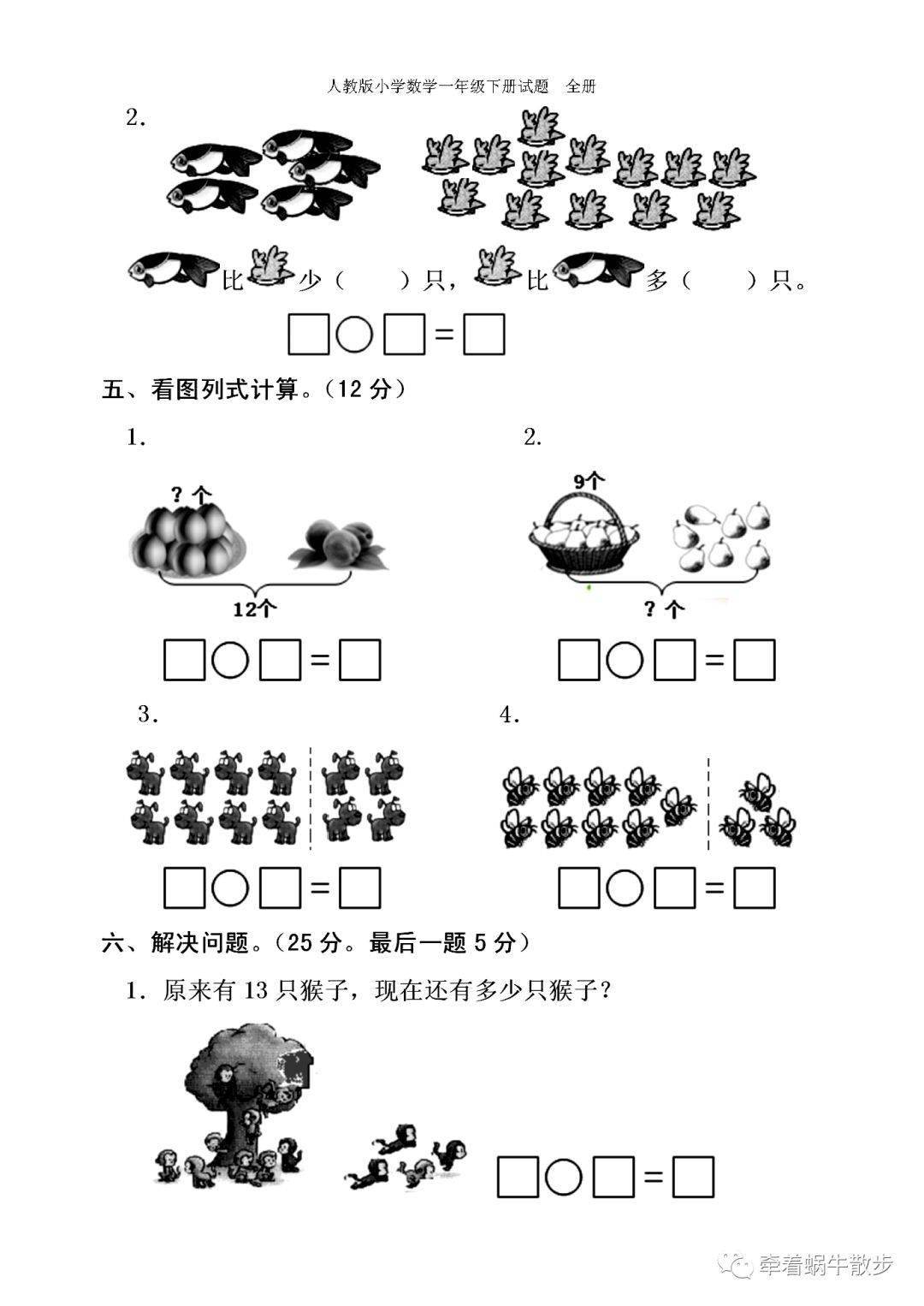 人教版小学数学一年级下册试题 全册

2.

比 少（ ）只， 比 多（ ）只。

□○□=□

五、看图列式计算。（12 分）

1.

? 个

12个

□○□=□

2.

9个

? 个

□○□=□

3.

□○□=□

4.

□○□=□

六、解决问题。（25 分。最后一题 5 分）

1. 原来有 13 只猴子，现在还有多少只猴子？

□○□=□

牵着蜗牛散步