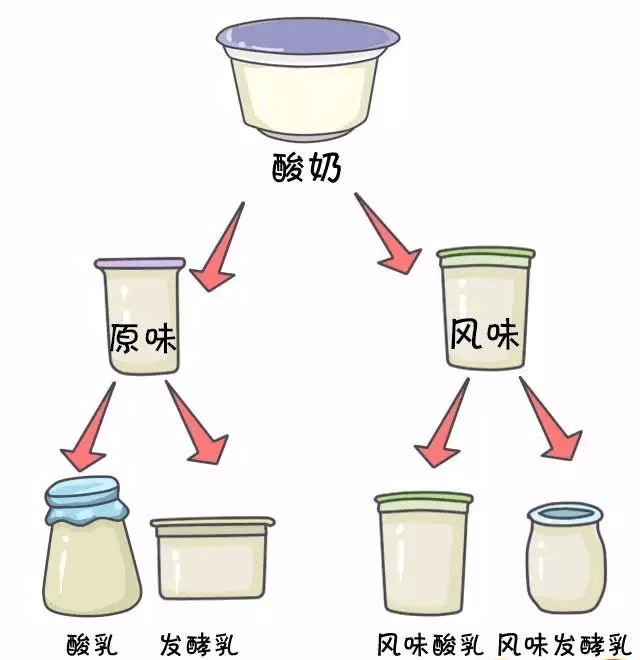 酸奶

原味

风味

酸乳 发酵乳 风味酸乳 风味发酵乳