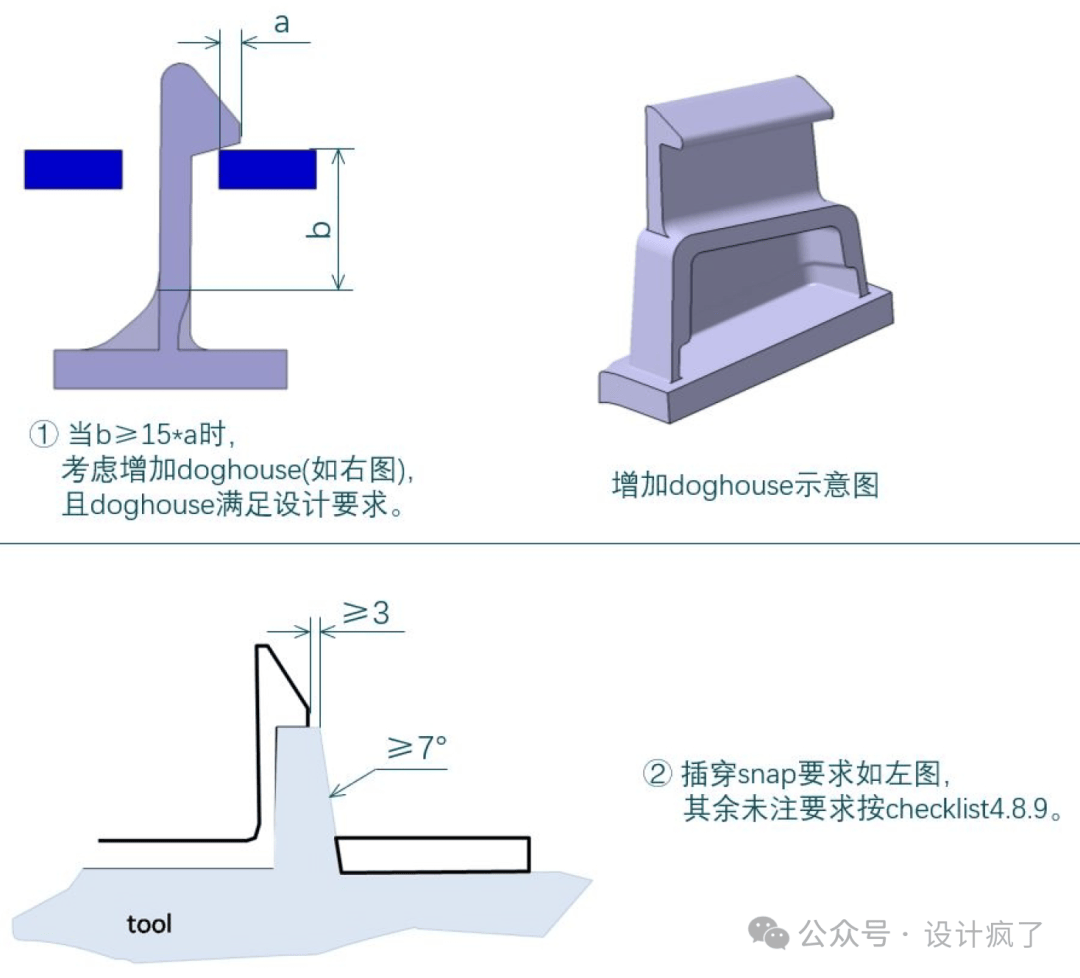 a

b

① 当b≥15*a时，
考虑增加doghouse(如右图)，
且doghouse满足设计要求。

增加doghouse示意图

≥3

≥7°

tool

② 插穿snap要求如左图，
其余未注要求按checklist4.8.9。

公众号 · 设计疯了