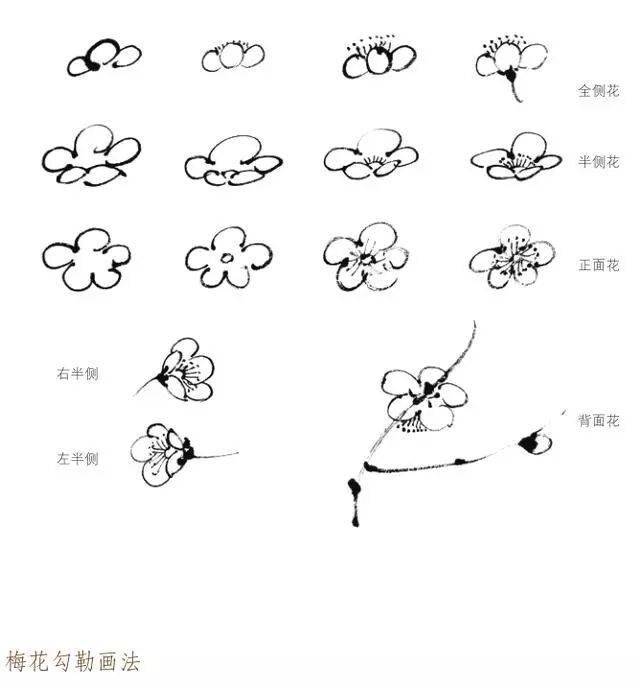 全侧花

半侧花

正面花

右半侧

左半侧

背面花

梅花勾勒画法