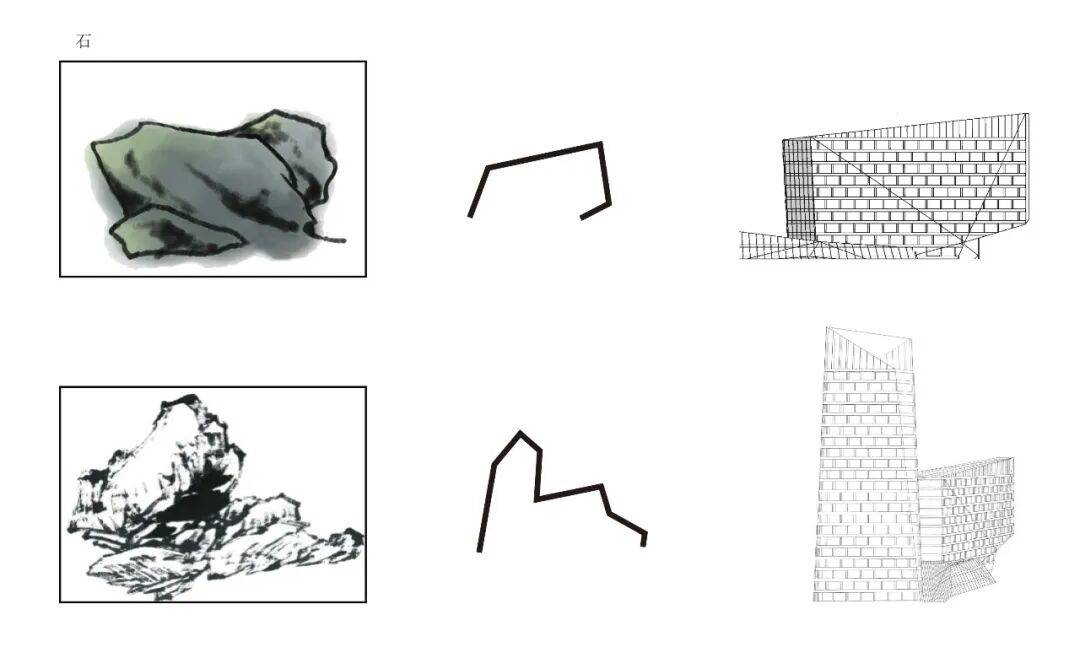 石