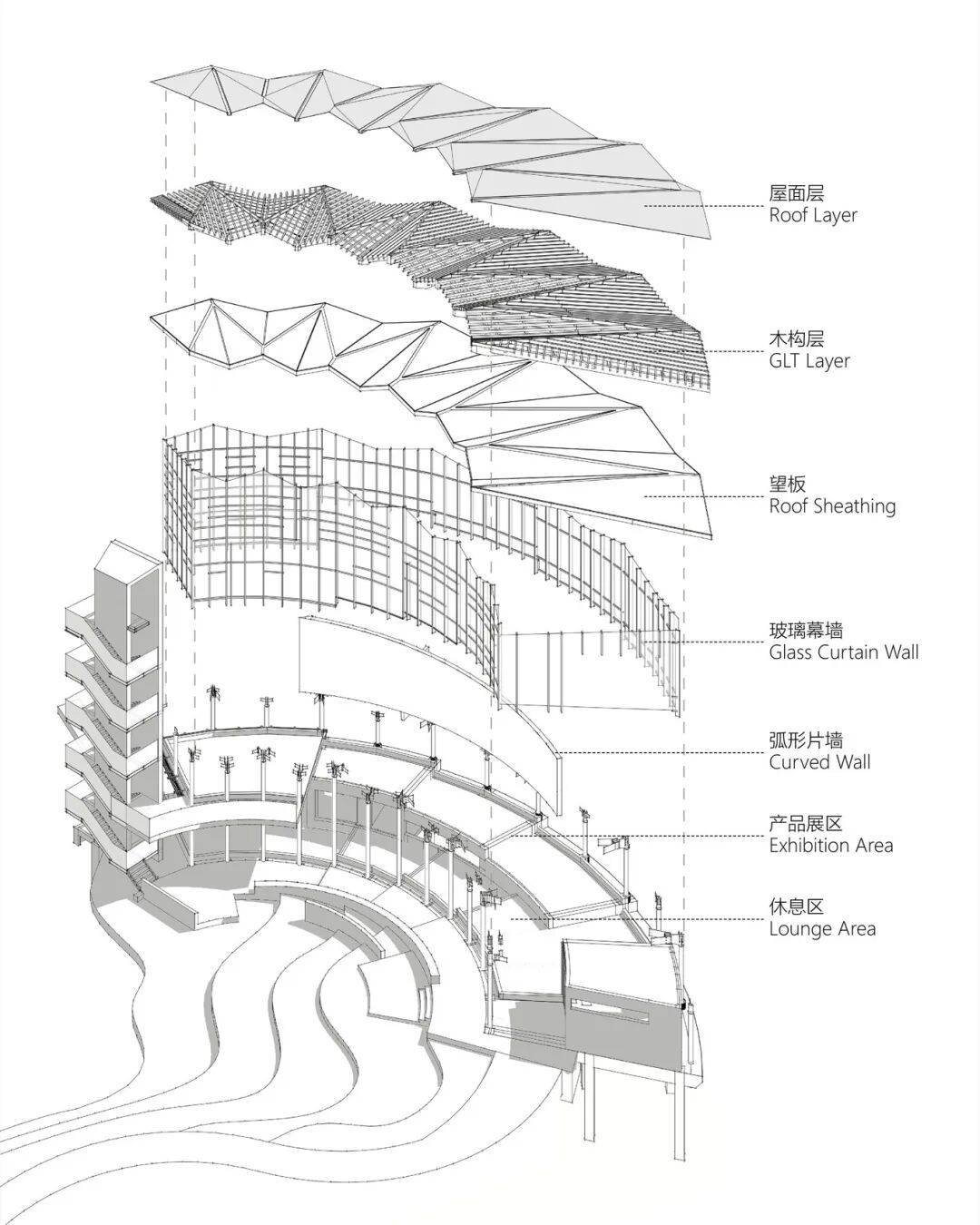 屋面层
Roof Layer

木构层
GLT Layer

望板
Roof Sheathing

玻璃幕墙
Glass Curtain Wall

弧形片墙
Curved Wall

产品展区
Exhibition Area

休息区
Lounge Area